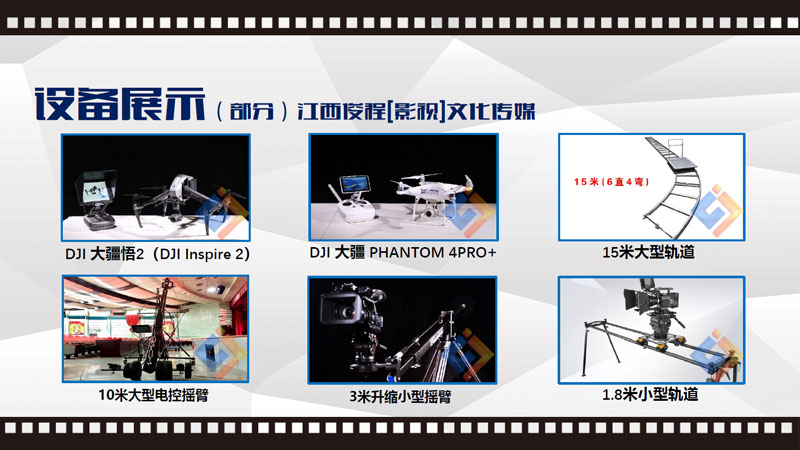 设备展示（部分）江西俊程[影视]文化传媒

DJI 大疆悟2（DJI Inspire 2）

DJI 大疆 PHANTOM 4PRO+

15米（6直4弯）

15米大型轨道

10米大型电控摇臂

3米升缩小型摇臂

1.8米小型轨道